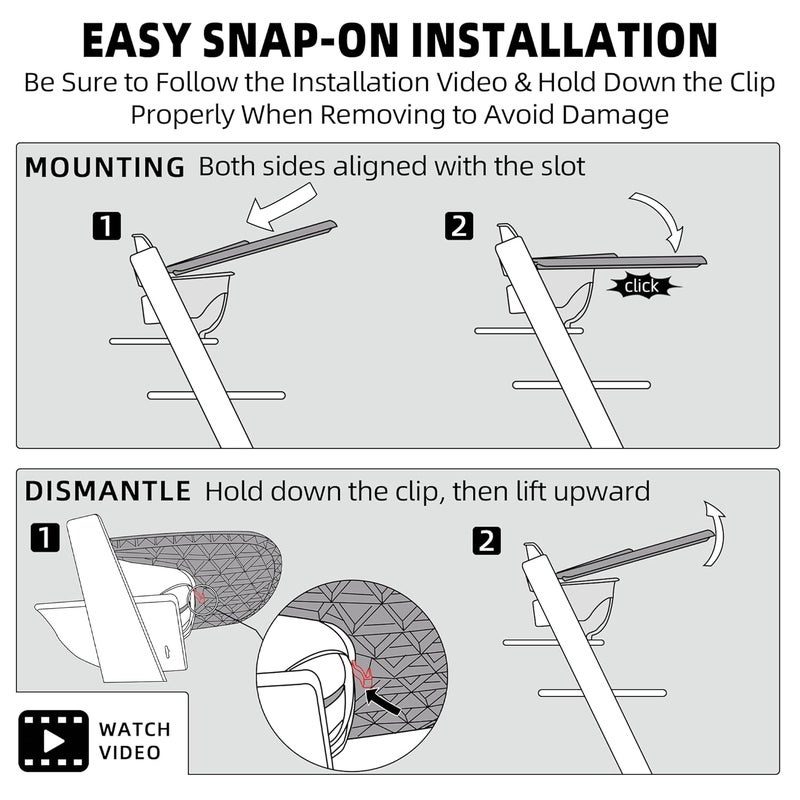 EASY SNAP-ON INSTALLATION

Be Sure to Follow the Installation Video & Hold Down the Clip Properly When Removing to Avoid Damage

MOUNTING Both sides aligned with the slot

1

2

click

DISMANTLE Hold down the clip, then lift upward

1

2

WATCH VIDEO